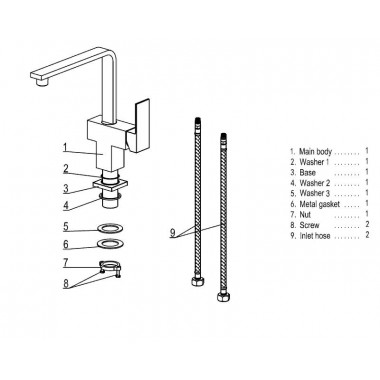 1
2
3
4
5
6
7
8

9

1. Main body ........ 1
2. Washer 1 ........ 1
3. Base ........ 1
4. Washer 2 ........ 1
5. Washer 3 ........ 1
6. Metal gasket ..... 1
7. Nut ........ 1
8. Screw ........ 2
9. Inlet hose ........ 2